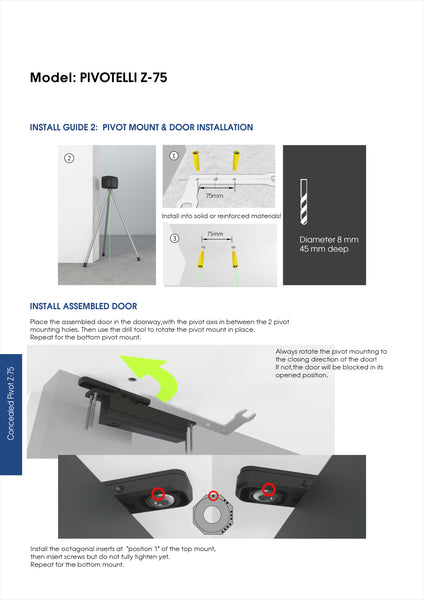 Model: PIVOTELLI Z-75

INSTALL GUIDE 2: PIVOT MOUNT & DOOR INSTALLATION

②

①

75mm

Install into solid or reinforced materials!

③

75mm

Diameter 8 mm
45 mm deep

INSTALL ASSEMBLED DOOR

Place the assembled door in the doorway,with the pivot axis in between the 2 pivot mounting holes. Then use the drill tool to rotate the pivot mount in place. Repeat for the bottom pivot mount.

Always rotate the pivot mounting to the closing direction of the door! If not,the door will be blocked in its opened position.

Concealed Pivot Z-75

Install the octagonal inserts at "position 1" of the top mount, then insert screws but do not fully tighten yet. Repeat for the bottom mount.